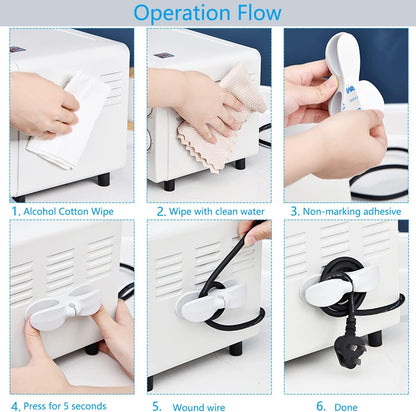 Operation Flow

1. Alcohol Cotton Wipe

2. Wipe with clean water

3. Non-marking adhesive

4. Press for 5 seconds

5. Wound wire

6. Done