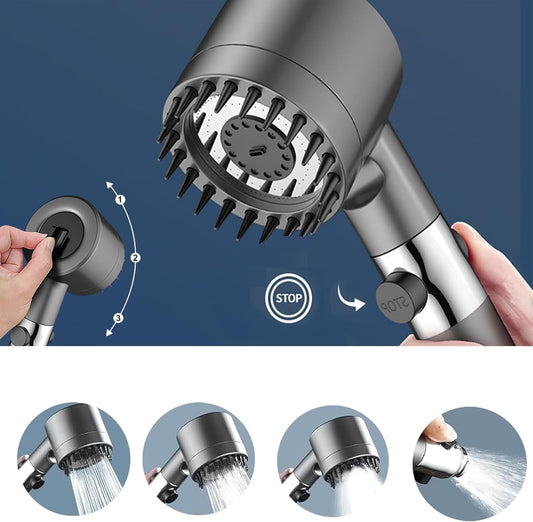 1
2
3
STOP
STOP